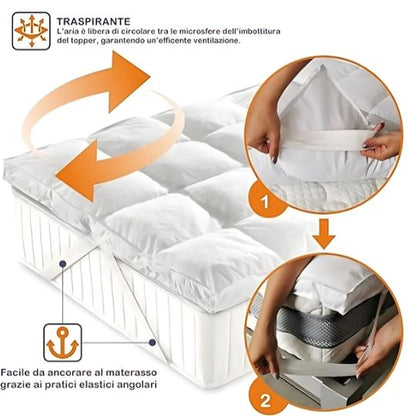 TRASPIRANTE
L'aria è libera di circolare tra le microsfere dell'imbottitura del topper, garantendo un'efficente ventilazione.

1

2

Facile da ancorare al materasso grazie ai pratici elastici angolari